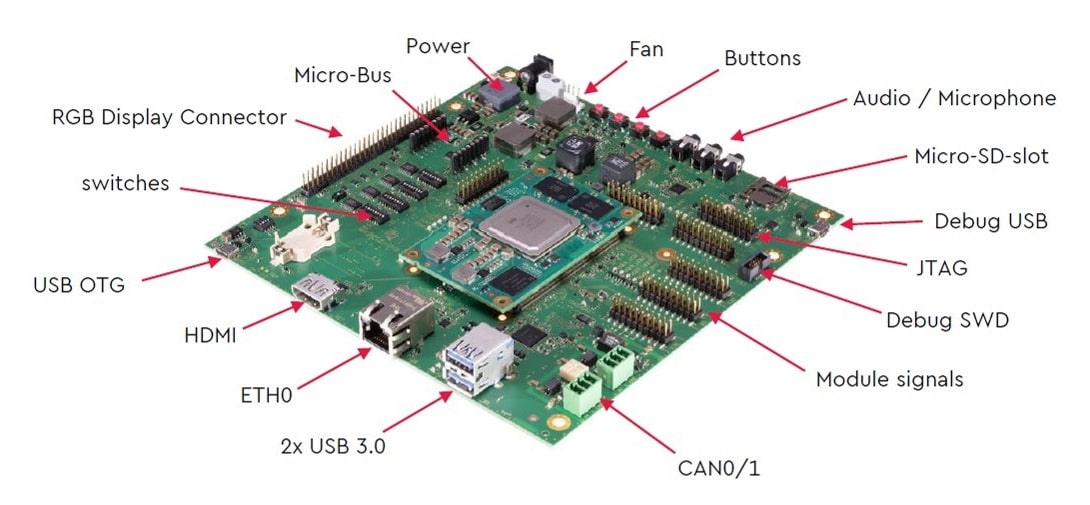 Power
Fan
Buttons
Micro-Bus
Audio / Microphone
RGB Display Connector
Micro-SD-slot
switches
Debug USB
JTAG
USB OTG
Debug SWD
HDMI
Module signals
ETH0
2x USB 3.0
CAN0/1