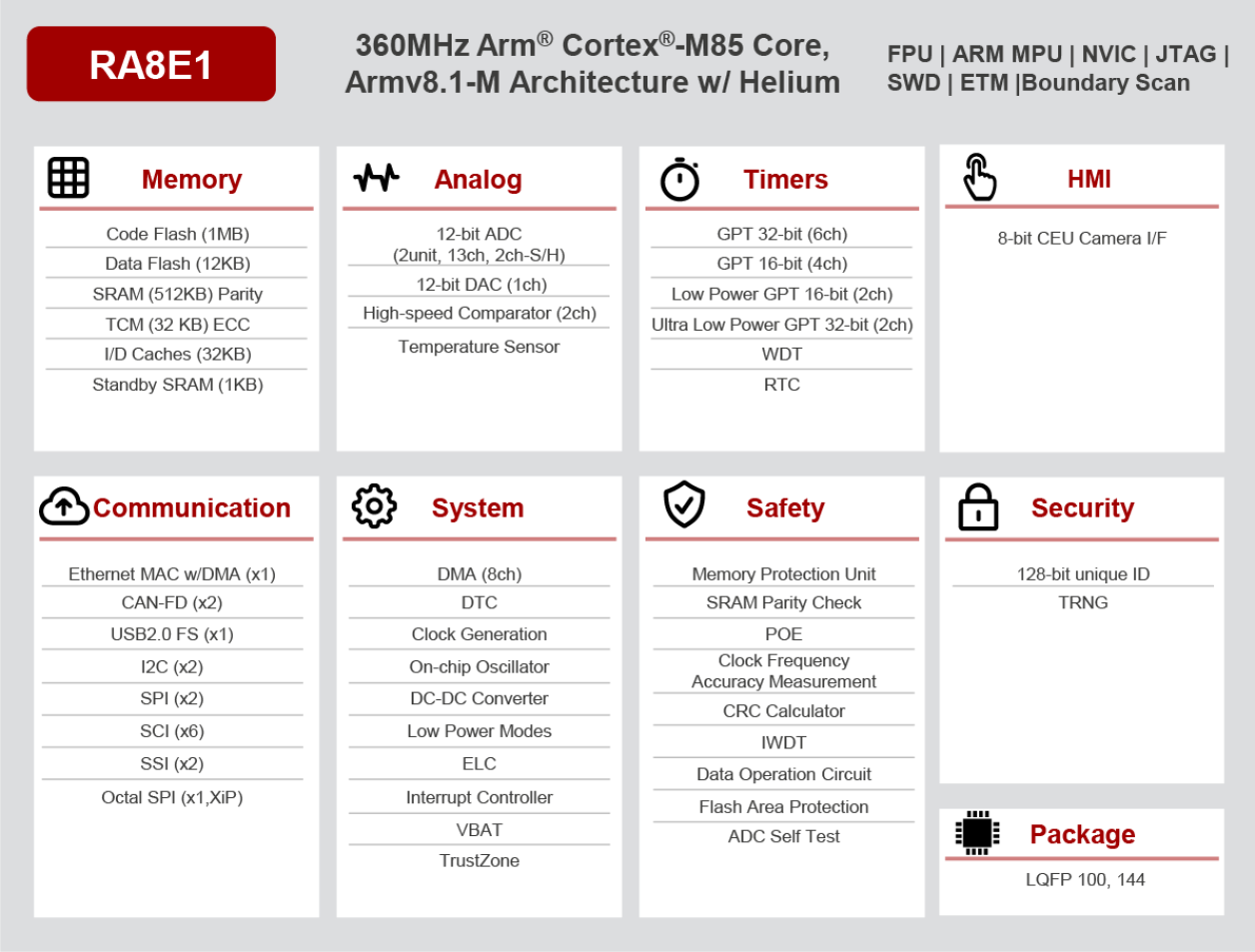 RA8E1

360MHz Arm® Cortex®-M85 Core, Armv8.1-M Architecture w/ Helium

FPU | ARM MPU | NVIC | JTAG | SWD | ETM |Boundary Scan

Memory

Code Flash (1MB)
Data Flash (12KB)
SRAM (512KB) Parity
TCM (32 KB) ECC
I/D Caches (32KB)
Standby SRAM (1KB)

Analog

12-bit ADC (2unit, 13ch, 2ch-S/H)
12-bit DAC (1ch)
High-speed Comparator (2ch)
Temperature Sensor

Timers

GPT 32-bit (6ch)
GPT 16-bit (4ch)
Low Power GPT 16-bit (2ch)
Ultra Low Power GPT 32-bit (2ch)
WDT
RTC

HMI

8-bit CEU Camera I/F

Communication

Ethernet MAC w/DMA (x1)
CAN-FD (x2)
USB2.0 FS (x1)
I2C (x2)
SPI (x2)
SCI (x6)
SSI (x2)
Octal SPI (x1,XiP)

System

DMA (8ch)
DTC
Clock Generation
On-chip Oscillator
DC-DC Converter
Low Power Modes
ELC
Interrupt Controller
VBAT
TrustZone

Safety

Memory Protection Unit
SRAM Parity Check
POE
Clock Frequency Accuracy Measurement
CRC Calculator
IWDT
Data Operation Circuit
Flash Area Protection
ADC Self Test

Security

128-bit unique ID
TRNG

Package

LQFP 100, 144