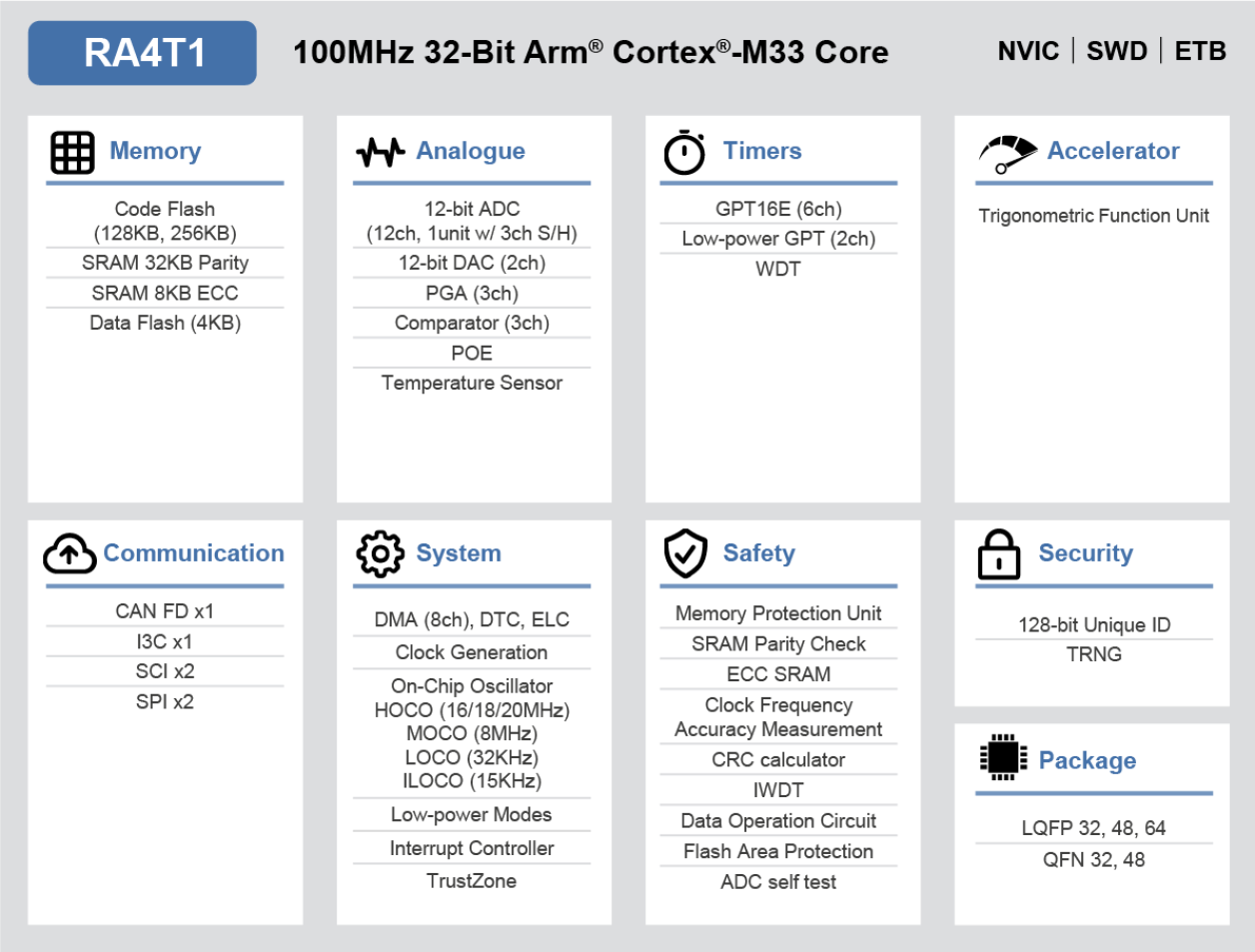 RA4T1

100MHz 32-Bit Arm® Cortex®-M33 Core

NVIC | SWD | ETB

Memory

Code Flash (128KB, 256KB)
SRAM 32KB Parity
SRAM 8KB ECC
Data Flash (4KB)

Analogue

12-bit ADC (12ch, 1unit w/ 3ch S/H)
12-bit DAC (2ch)
PGA (3ch)
Comparator (3ch)
POE
Temperature Sensor

Timers

GPT16E (6ch)
Low-power GPT (2ch)
WDT

Accelerator

Trigonometric Function Unit

Communication

CAN FD x1
I3C x1
SCI x2
SPI x2

System

DMA (8ch), DTC, ELC
Clock Generation
On-Chip Oscillator
HOCO (16/18/20MHz)
MOCO (8MHz)
LOCO (32KHz)
ILOCO (15KHz)
Low-power Modes
Interrupt Controller
TrustZone

Safety

Memory Protection Unit
SRAM Parity Check
ECC SRAM
Clock Frequency Accuracy Measurement
CRC calculator
IWDT
Data Operation Circuit
Flash Area Protection
ADC self test

Security

128-bit Unique ID
TRNG

Package

LQFP 32, 48, 64
QFN 32, 48