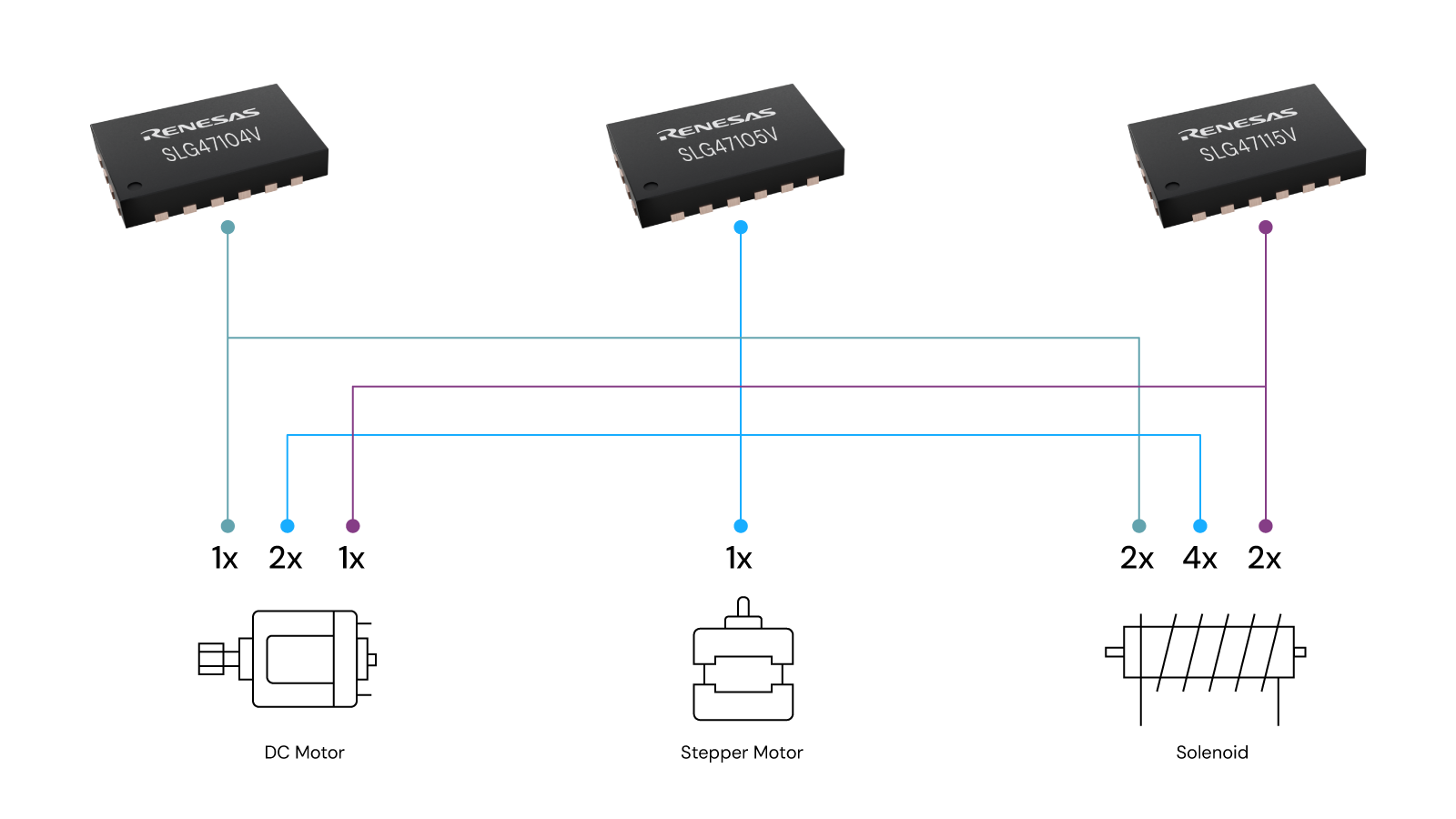 RENESAS
SLG47104V

RENESAS
SLG47105V

RENESAS
SLG47115V

1x 2x 1x

1x

2x 4x 2x

DC Motor

Stepper Motor

Solenoid