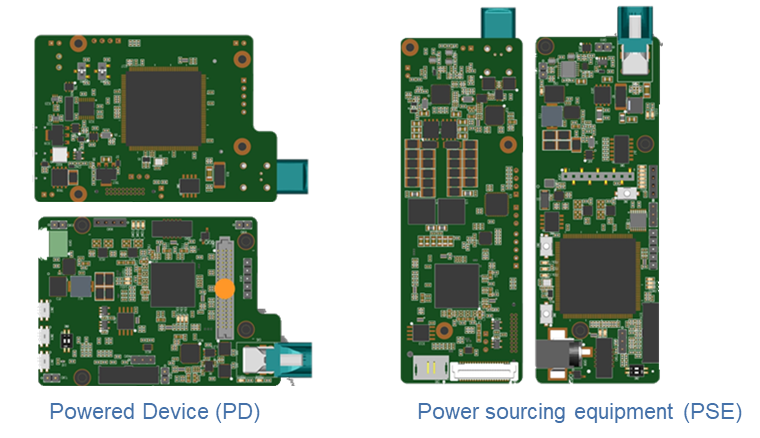 Powered Device (PD)

Power sourcing equipment (PSE)