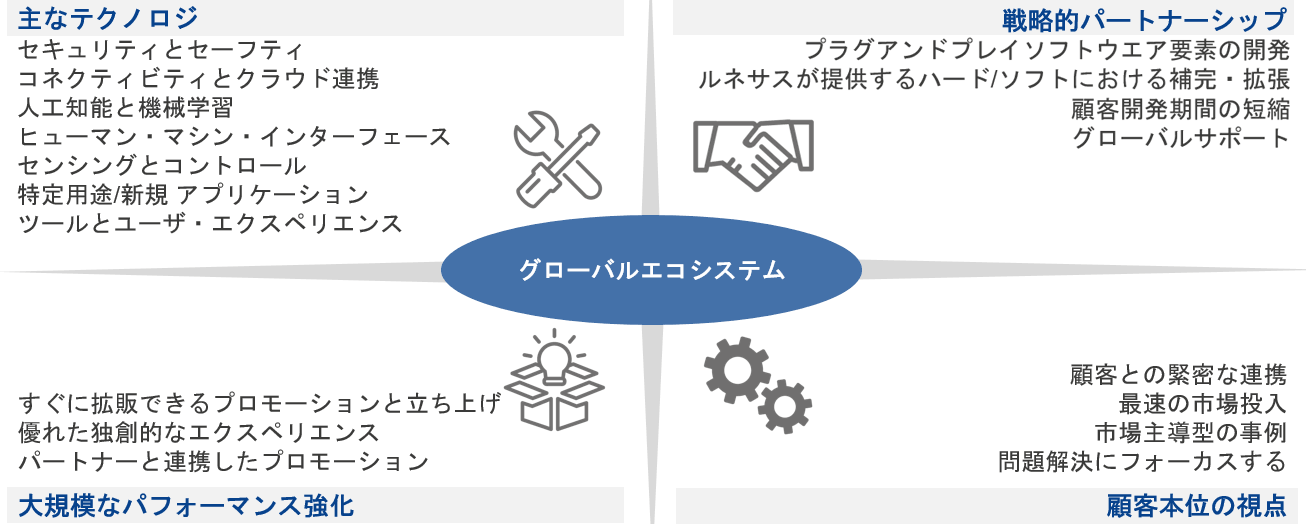 主なテクノロジ
セキュリティとセーフティ
コネクティビティとクラウド連携
人工知能と機械学習
ヒューマン・マシン・インターフェース
センシングとコントロール
特定用途/新規 アプリケーション
ツールとユーザ・エクスペリエンス

戦略的パートナーシップ
プラグアンドプレイソフトウエア要素の開発
ルネサスが提供するハード/ソフトにおける補完・拡張
顧客開発期間の短縮
グローバルサポート

グローバルエコシステム

すぐに拡販できるプロモーションと立ち上げ
優れた独創的なエクスペリエンス
パートナーと連携したプロモーション

大規模なパフォーマンス強化

顧客との緊密な連携
最速の市場投入
市場主導型の事例
問題解決にフォーカスする

顧客本位の視点