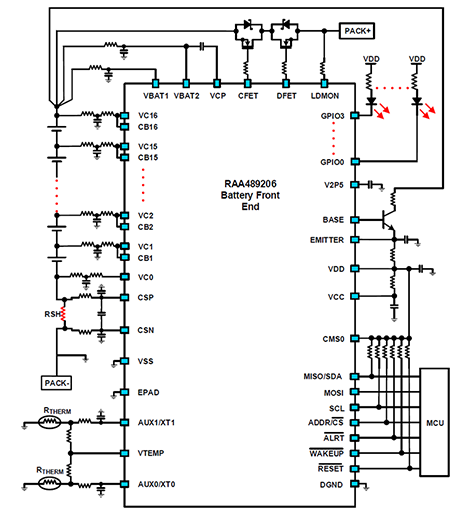 PACK+

VDD
VDD

VBAT1
VBAT2
VCP
CFET
DFET
LDMON

VC16
CB16
VC15
CB15
VC2
CB2
VC1
CB1
VC0
CSP
RSH
CSN
VSS
PACK-
EPAD
$R_{THERM}$
AUX1/XT1
VTEMP
$R_{THERM}$
AUX0/XT0

RAA489206
Battery Front
End

GPIO3
GPIO0
V2P5
BASE
EMITTER
VDD
VCC
CMS0
MISO/SDA
MOSI
SCL
ADDR/$\overline{CS}$
$\overline{ALRT}$
$\overline{WAKEUP}$
$\overline{RESET}$
DGND
MCU